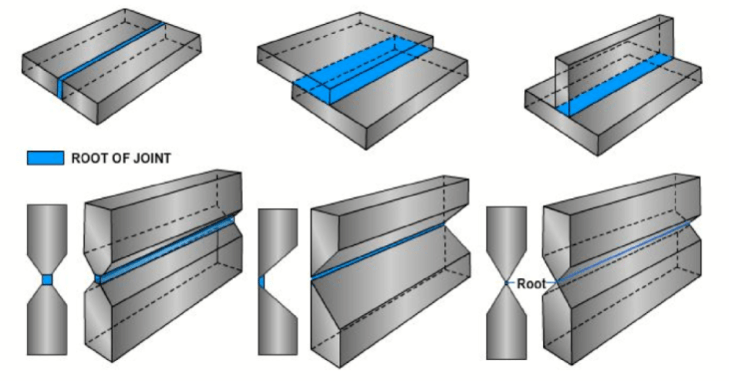 ROOT OF JOINT

Root